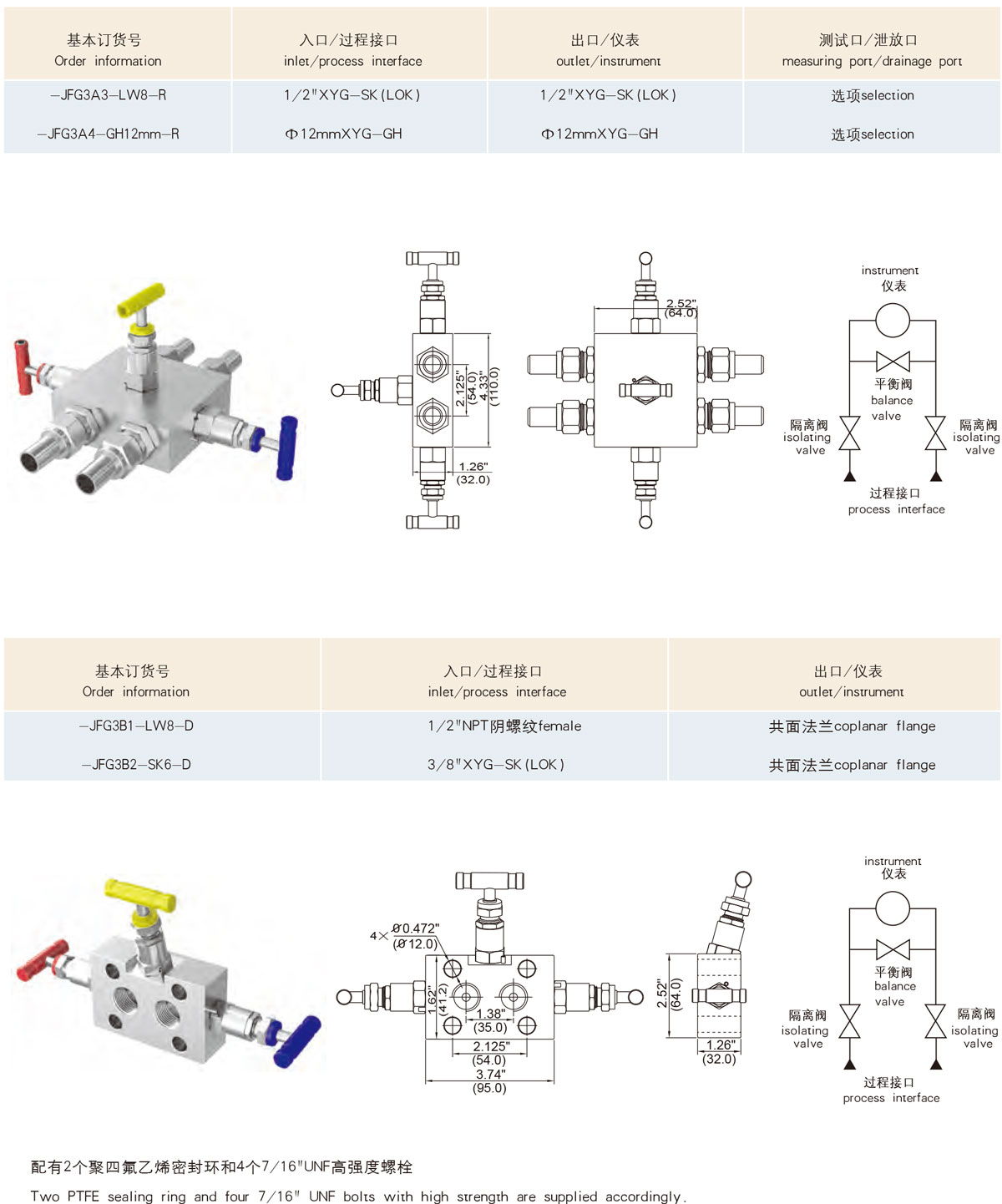 | 基本订货号 Order information | 入口/过程接口 inlet/process interface | 出口/仪表 outlet/instrument | 测试口/泄放口 measuring port/drainage port |
|---|---|---|---|
| —JFG3A3—LW8—R | 1/2"XYG—SK(LOK) | 1/2"XYG—SK(LOK) | 选项selection |
| —JFG3A4—GH12mm—R | Φ12mmXYG—GH | Φ12mmXYG—GH | 选项selection |

2.125" (54.0)
4.33" (110.0)
1.26" (32.0)
2.52" (64.0)

instrument
仪表
平衡阀
balance valve
隔离阀
isolating valve
隔离阀
isolating valve
过程接口
process interface

| 基本订货号 Order information | 入口/过程接口 inlet/process interface | 出口/仪表 outlet/instrument |
|---|---|---|
| —JFG3B1—LW8—D | 1/2"NPT阴螺纹female | 共面法兰coplanar flange |
| —JFG3B2—SK6—D | 3/8"XYG—SK(LOK) | 共面法兰coplanar flange |

4× Ø0.472" (Ø12.0)
1.62" (41.2)
1.38" (35.0)
2.125" (54.0)
3.74" (95.0)
2.52" (64.0)
1.26" (32.0)

instrument
仪表
平衡阀
balance valve
隔离阀
isolating valve
隔离阀
isolating valve
过程接口
process interface

配有2个聚四氟乙烯密封环和4个7/16"UNF高强度螺栓
Two PTFE sealing ring and four 7/16" UNF bolts with high strength are supplied accordingly.