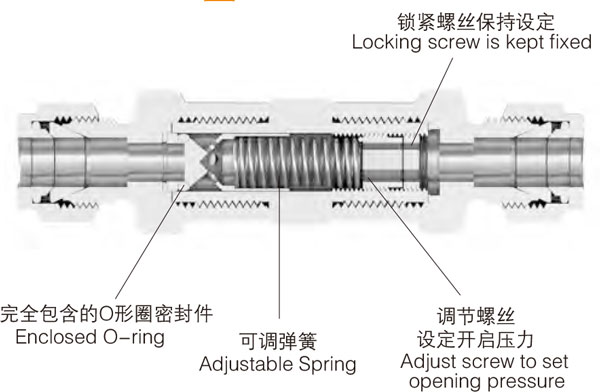 锁紧螺丝保持设定
Locking screw is kept fixed

完全包含的O形圈密封件
Enclosed O-ring

可调弹簧
Adjustable Spring

调节螺丝
设定开启压力
Adjust screw to set opening pressure